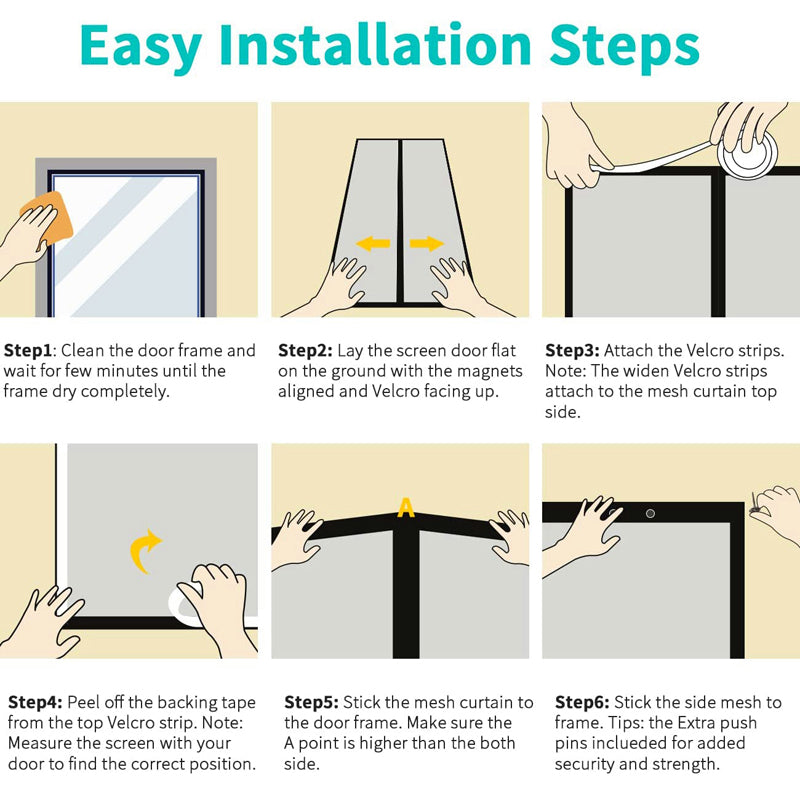 Easy Installation Steps

Step1: Clean the door frame and wait for few minutes until the frame dry completely.

Step2: Lay the screen door flat on the ground with the magnets aligned and Velcro facing up.

Step3: Attach the Velcro strips. Note: The widen Velcro strips attach to the mesh curtain top side.

A

Step4: Peel off the backing tape from the top Velcro strip. Note: Measure the screen with your door to find the correct position.

Step5: Stick the mesh curtain to the door frame. Make sure the A point is higher than the both side.

Step6: Stick the side mesh to frame. Tips: the Extra push pins inclueded for added security and strength.